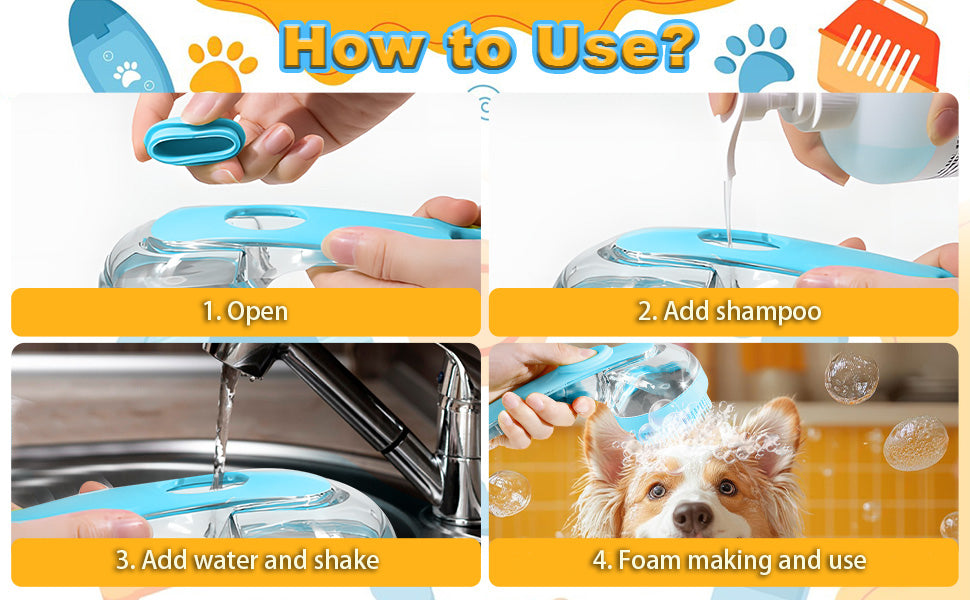 How to Use?

1. Open

2. Add shampoo

3. Add water and shake

4. Foam making and use